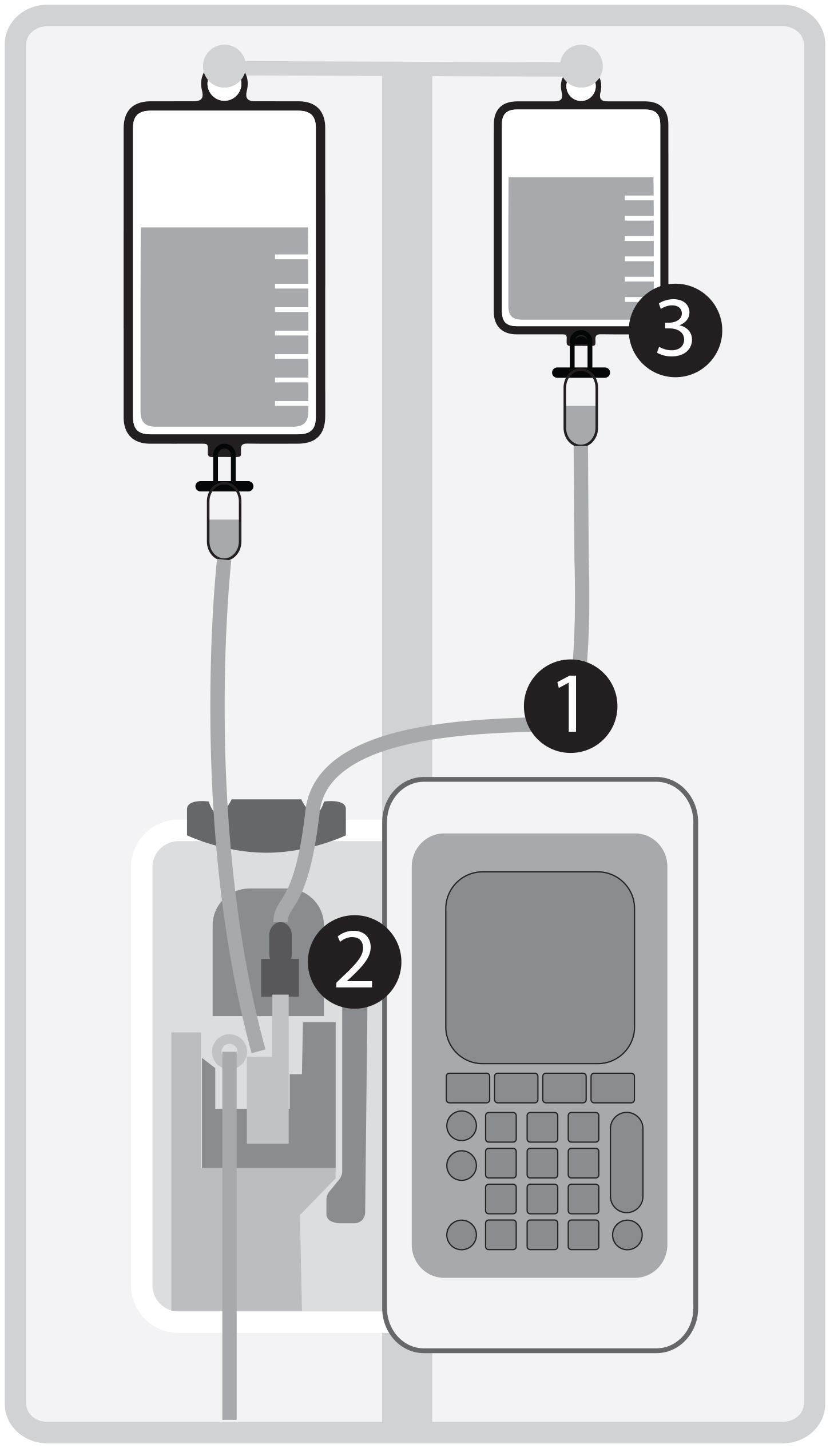 3

1

2