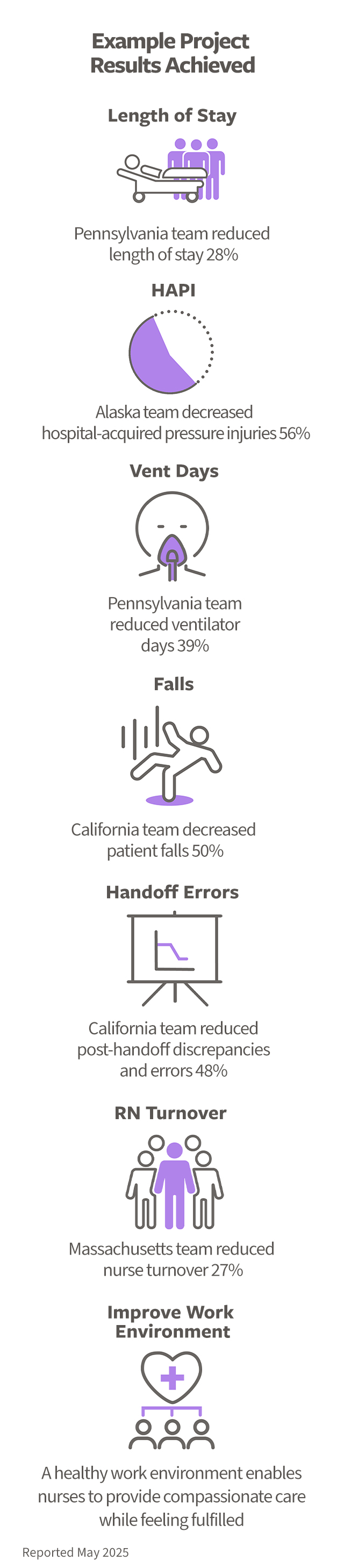 Example Project Results Achieved

Length of Stay

Pennsylvania team reduced length of stay 28%

HAPI

Alaska team decreased hospital-acquired pressure injuries 56%

Vent Days

Pennsylvania team reduced ventilator days 39%

Falls

California team decreased patient falls 50%

Handoff Errors

California team reduced post-handoff discrepancies and errors 48%

RN Turnover

Massachusetts team reduced nurse turnover 27%

Improve Work Environment

A healthy work environment enables nurses to provide compassionate care while feeling fulfilled

Reported May 2025