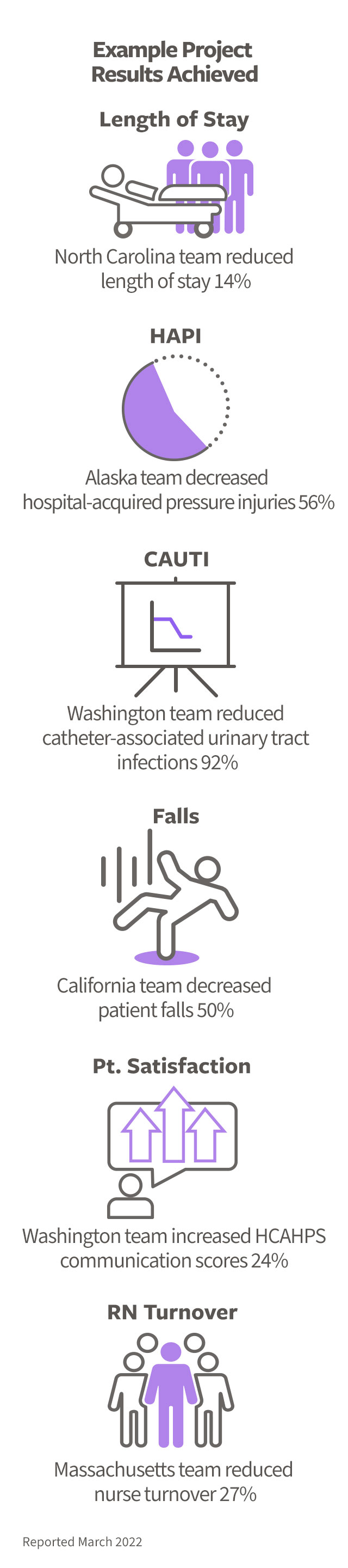 Example Project Results Achieved

Length of Stay

North Carolina team reduced length of stay 14%

HAPI

Alaska team decreased hospital-acquired pressure injuries 56%

CAUTI

Washington team reduced catheter-associated urinary tract infections 92%

Falls

California team decreased patient falls 50%

Pt. Satisfaction

Washington team increased HCAHPS communication scores 24%

RN Turnover

Massachusetts team reduced nurse turnover 27%

Reported March 2022