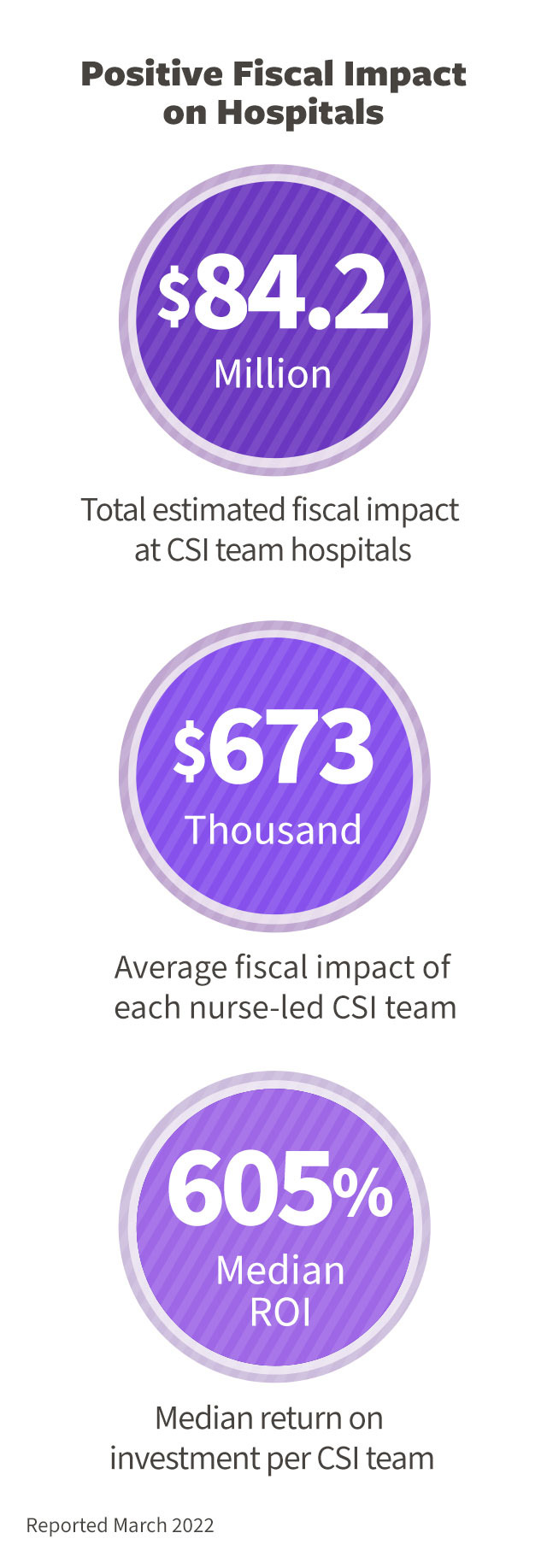 Positive Fiscal Impact on Hospitals

$84.2 Million

Total estimated fiscal impact at CSI team hospitals

$673 Thousand

Average fiscal impact of each nurse-led CSI team

605% Median ROI

Median return on investment per CSI team

Reported March 2022